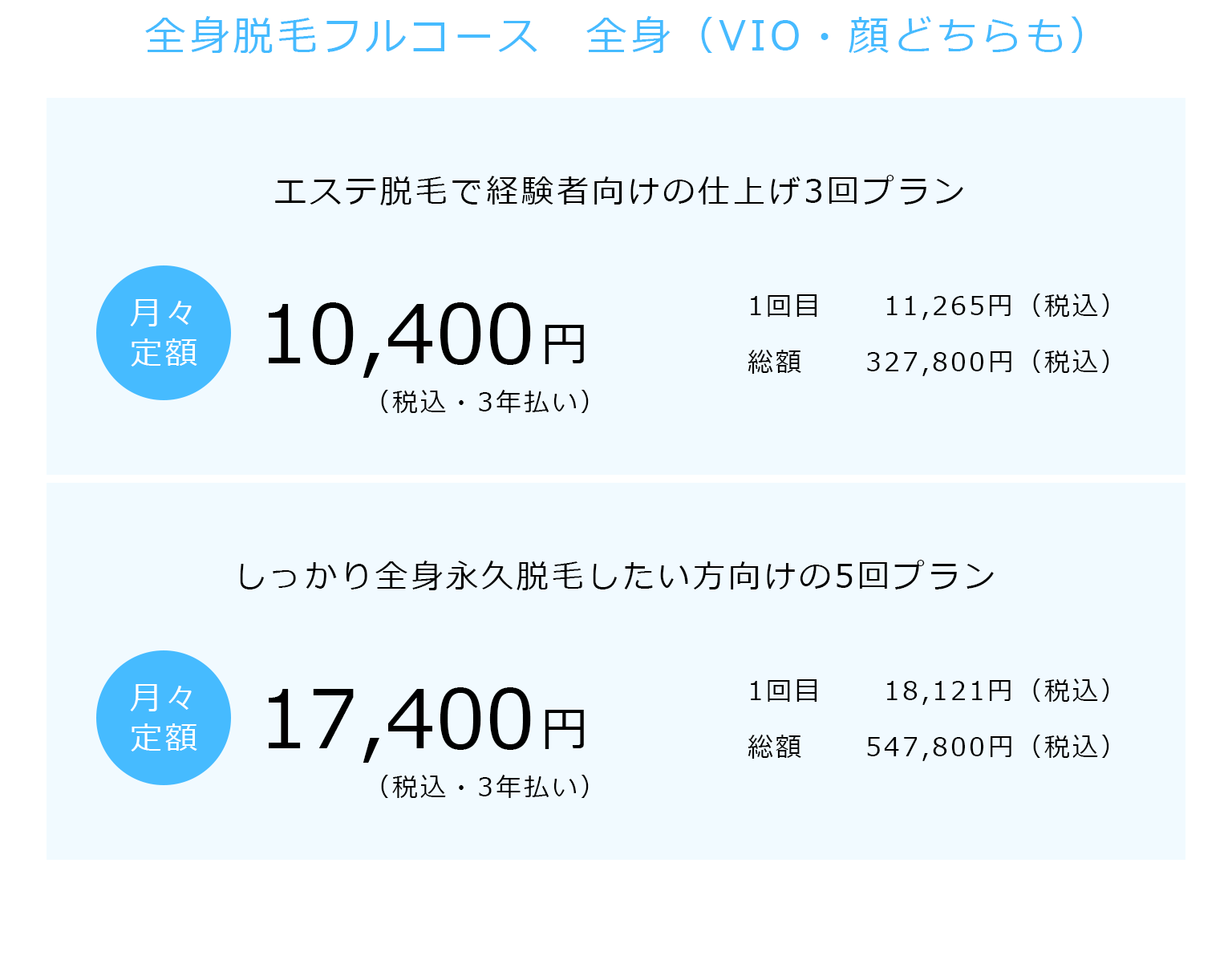 全身脱毛フルコース 全身（VIO・顔どちらも）

エステ脱毛で経験者向けの仕上げ3回プラン

月々
定額

10,400円
（税込・3年払い）

1回目 11,265円（税込）
総額 327,800円（税込）

しっかり全身永久脱毛したい方向けの5回プラン

月々
定額

17,400円
（税込・3年払い）

1回目 18,121円（税込）
総額 547,800円（税込）